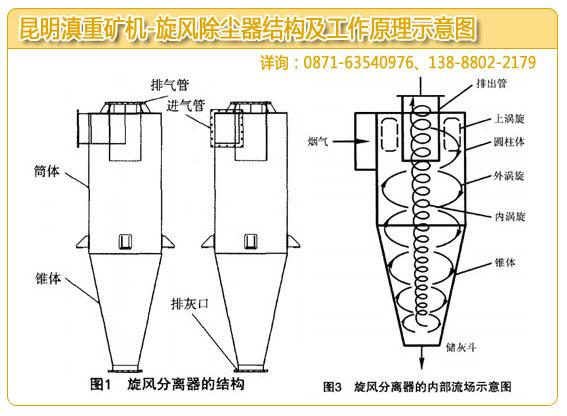 昆明滇重矿机-旋风除尘器结构及工作原理示意图

详询：0871-63540976、138-8802-2179

排气管
进气管
筒体
锥体
排灰口
图1 旋风分离器的结构

排出管
上涡旋
烟气
圆柱体
外涡旋
内涡旋
锥体
储灰斗
图3 旋风分离器的内部流场示意图